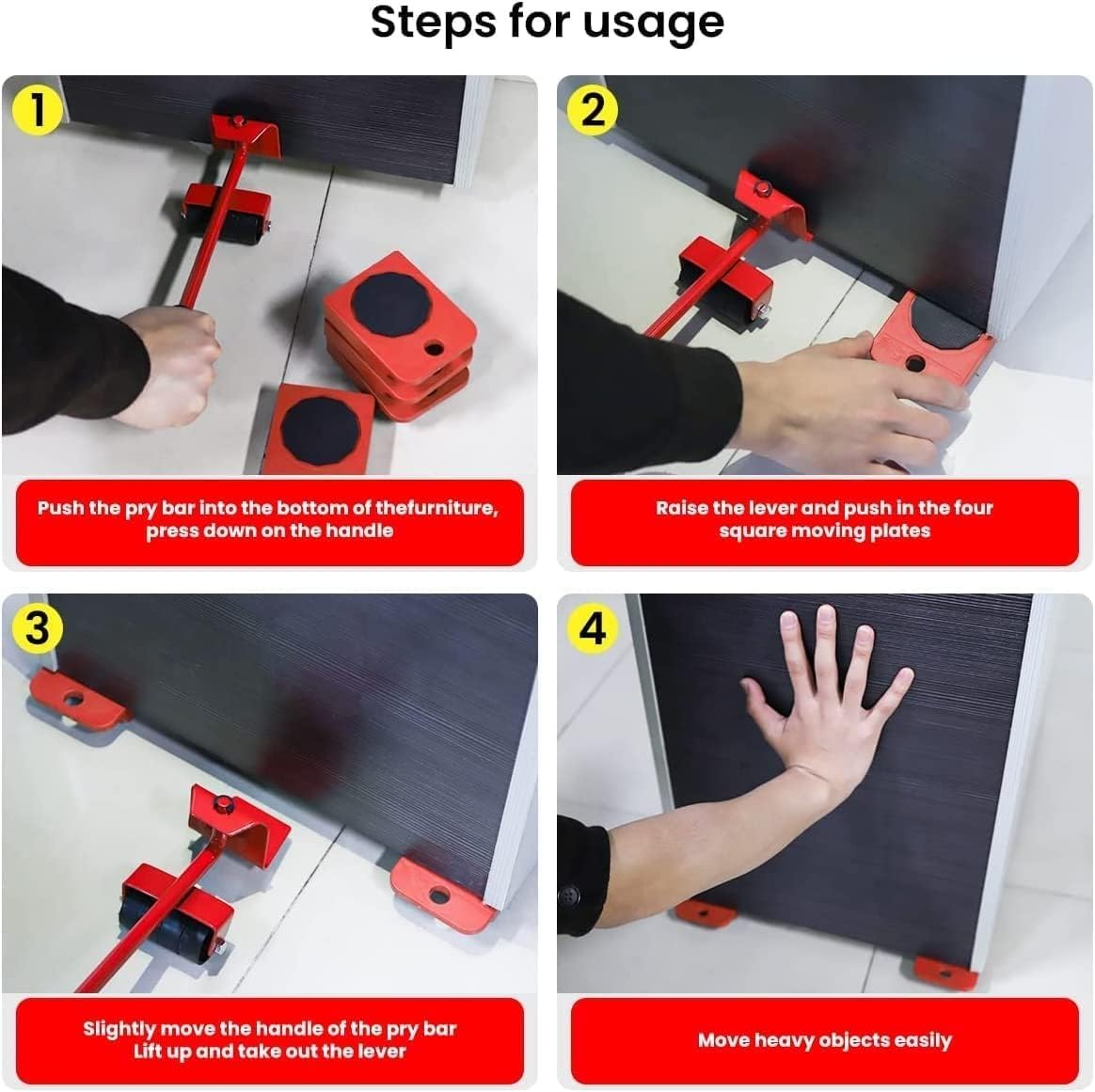 Steps for usage

1

Push the pry bar into the bottom of thefurniture, press down on the handle

2

Raise the lever and push in the four square moving plates

3

Slightly move the handle of the pry bar Lift up and take out the lever

4

Move heavy objects easily